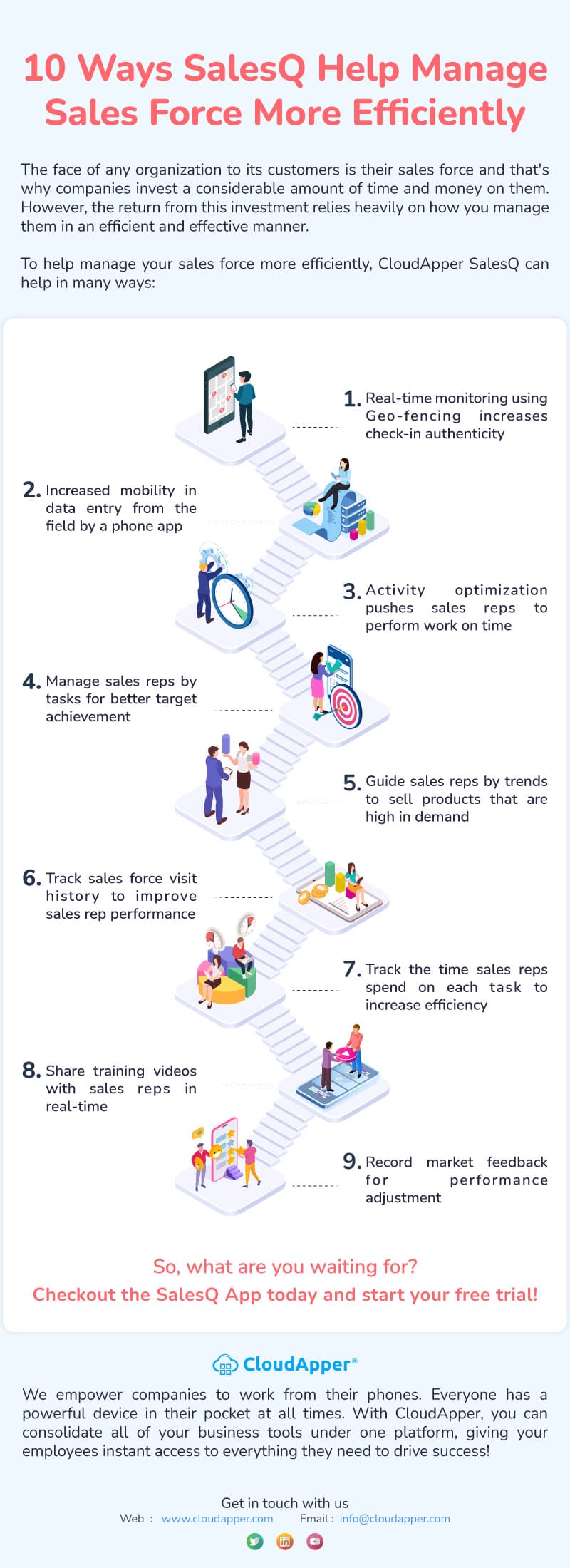 10 Ways SalesQ Help Manage Sales Force More Efficiently

The face of any organization to its customers is their sales force and that's why companies invest a considerable amount of time and money on them. However, the return from this investment relies heavily on how you manage them in an efficient and effective manner.

To help manage your sales force more efficiently, CloudApper SalesQ can help in many ways:

1. Real-time monitoring using Geo-fencing increases check-in authenticity

2. Increased mobility in data entry from the field by a phone app

3. Activity optimization pushes sales reps to perform work on time

4. Manage sales reps by tasks for better target achievement

5. Guide sales reps by trends to sell products that are high in demand

6. Track sales force visit history to improve sales rep performance

7. Track the time sales reps spend on each task to increase efficiency

8. Share training videos with sales reps in real-time

9. Record market feedback for performance adjustment

So, what are you waiting for?
Checkout the SalesQ App today and start your free trial!

CloudApper®

We empower companies to work from their phones. Everyone has a powerful device in their pocket at all times. With CloudApper, you can consolidate all of your business tools under one platform, giving your employees instant access to everything they need to drive success!

Get in touch with us
Web : www.cloudapper.com Email : info@cloudapper.com