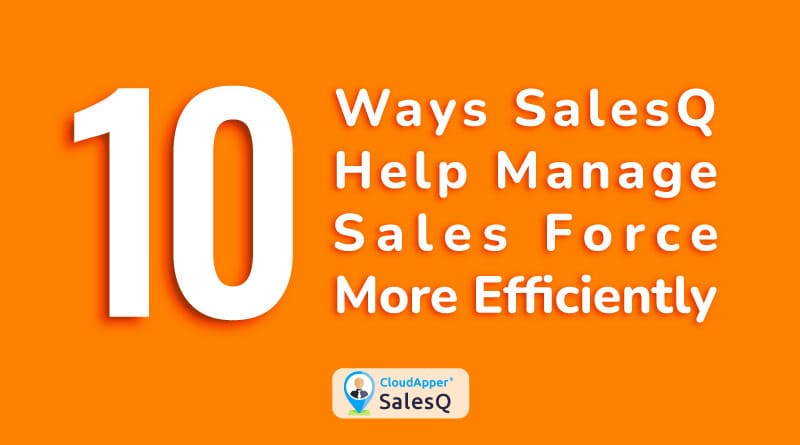 10 Ways SalesQ Help Manage Sales Force More Efficiently

CloudApper®
SalesQ