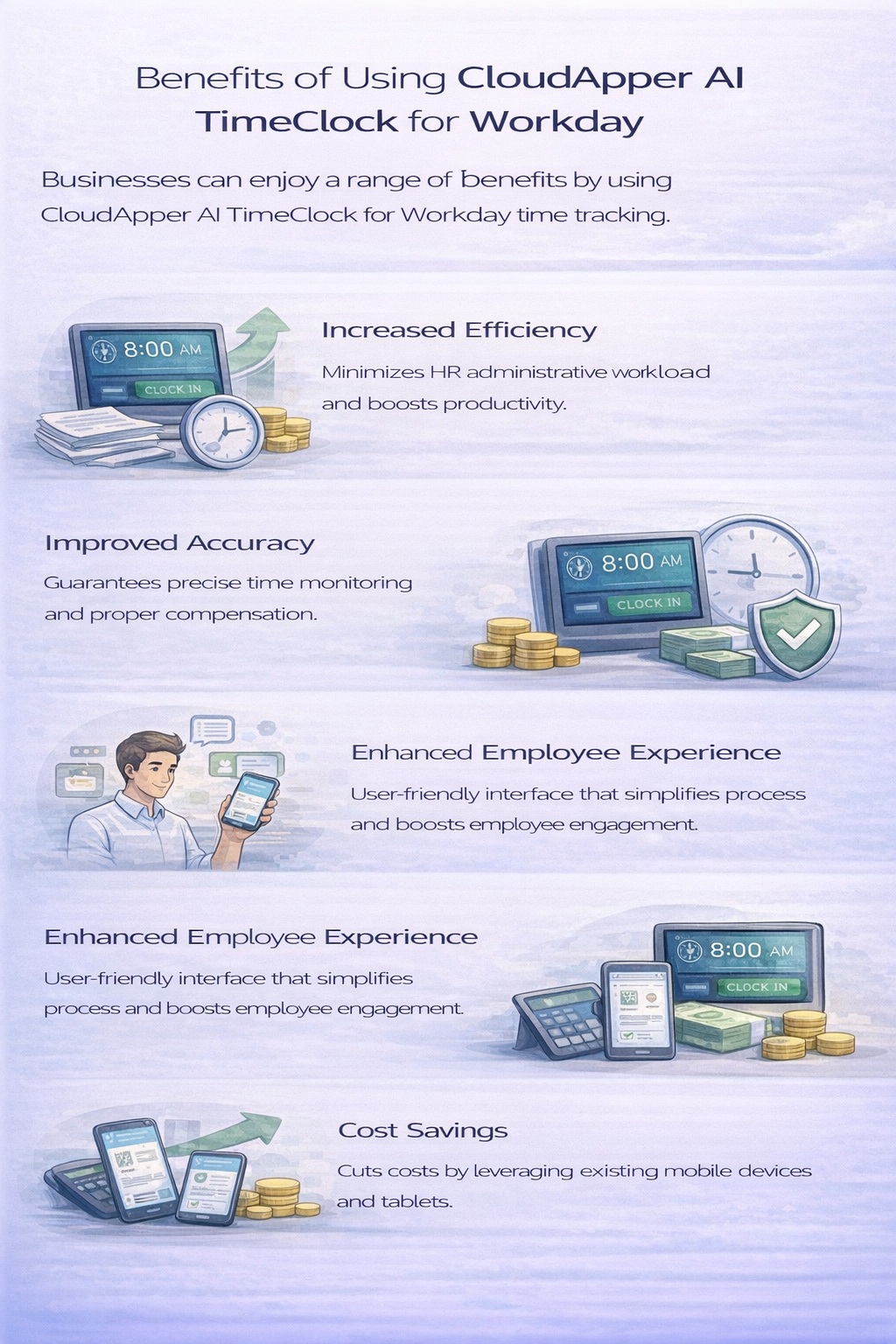 Benefits of Using CloudApper AI TimeClock for Workday

Businesses can enjoy a range of benefits by using CloudApper AI TimeClock for Workday time tracking.

8:00 AM
CLOCK IN

Increased Efficiency

Minimizes HR administrative workload and boosts productivity.

Improved Accuracy

Guarantees precise time monitoring and proper compensation.

8:00 AM
CLOCK IN

Enhanced Employee Experience

User-friendly interface that simplifies process and boosts employee engagement.

Enhanced Employee Experience

User-friendly interface that simplifies process and boosts employee engagement.

8:00 AM
CLOCK IN

Cost Savings

Cuts costs by leveraging existing mobile devices and tablets.