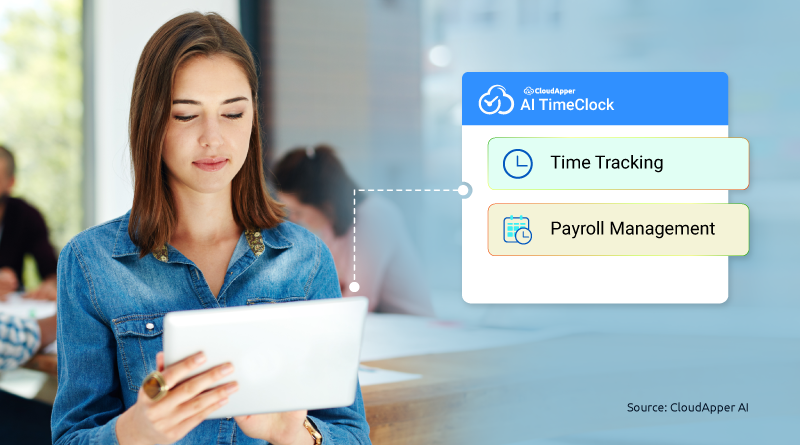 CloudApper
AI TimeClock

Time Tracking

Payroll Management

Source: CloudApper AI