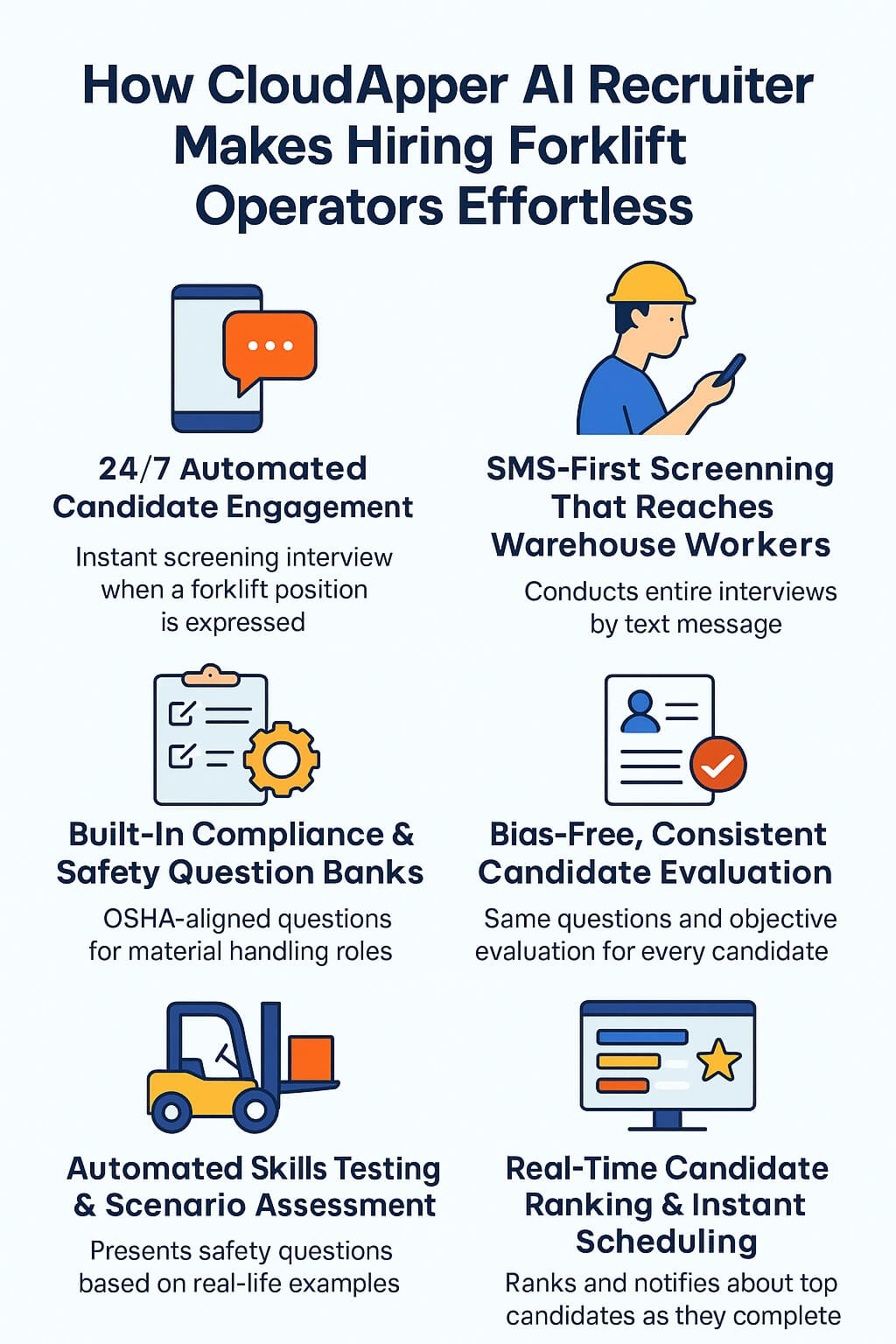 How CloudApper AI Recruiter Makes Hiring Forklift Operators Effortless

24/7 Automated Candidate Engagement

Instant screening interview when a forklift position is expressed

SMS-First Screenning That Reaches Warehouse Workers

Conducts entire interviews by text message

Built-In Compliance & Safety Question Banks

OSHA-aligned questions for material handling roles

Bias-Free, Consistent Candidate Evaluation

Same questions and objective evaluation for every candidate

Automated Skills Testing & Scenario Assessment

Presents safety questions based on real-life examples

Real-Time Candidate Ranking & Instant Scheduling

Ranks and notifies about top candidates as they complete