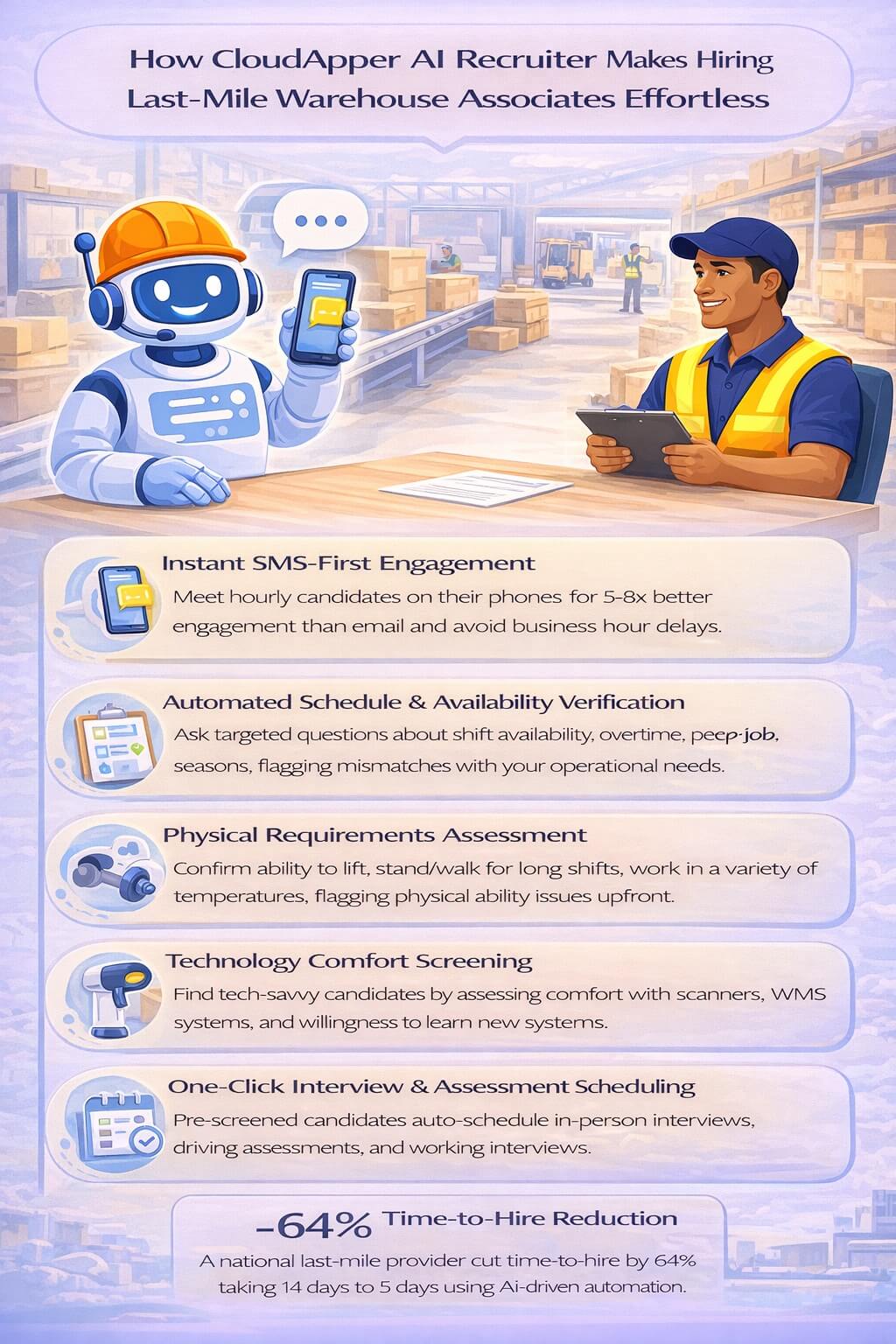 How CloudApper AI Recruiter Makes Hiring Last-Mile Warehouse Associates Effortless

Instant SMS-First Engagement
Meet hourly candidates on their phones for 5-8x better engagement than email and avoid business hour delays.

Automated Schedule & Availability Verification
Ask targeted questions about shift availability, overtime, peep-job, seasons, flagging mismatches with your operational needs.

Physical Requirements Assessment
Confirm ability to lift, stand/walk for long shifts, work in a variety of temperatures, flagging physical ability issues upfront.

Technology Comfort Screening
Find tech-savvy candidates by assessing comfort with scanners, WMS systems, and willingness to learn new systems.

One-Click Interview & Assessment Scheduling
Pre-screened candidates auto-schedule in-person interviews, driving assessments, and working interviews.

-64% Time-to-Hire Reduction
A national last-mile provider cut time-to-hire by 64% taking 14 days to 5 days using Ai-driven automation.