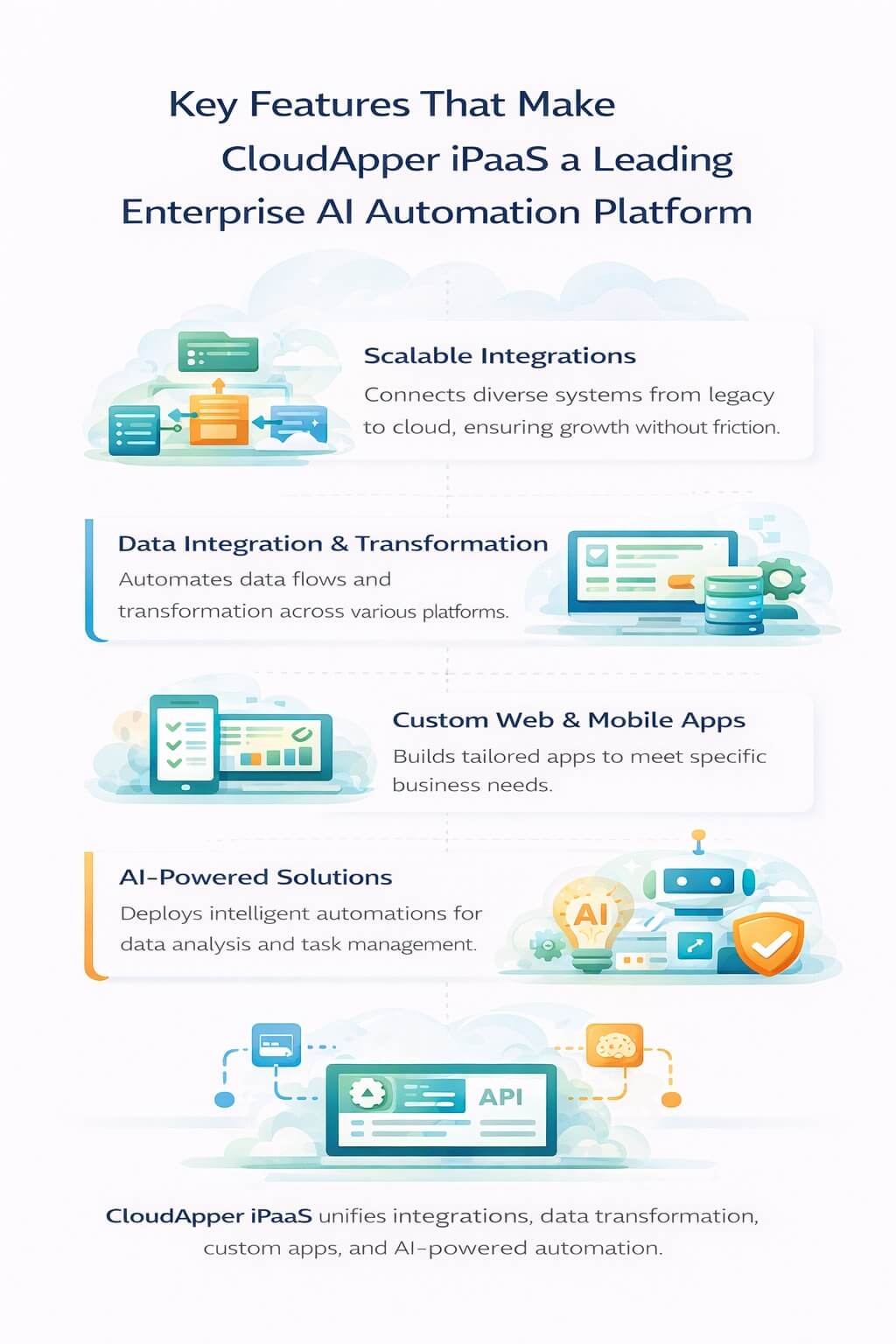 Key Features That Make CloudApper iPaaS a Leading Enterprise AI Automation Platform

Scalable Integrations
Connects diverse systems from legacy to cloud, ensuring growth without friction.

Data Integration & Transformation
Automates data flows and transformation across various platforms.

Custom Web & Mobile Apps
Builds tailored apps to meet specific business needs.

AI-Powered Solutions
Deploys intelligent automations for data analysis and task management.

AI

API

CloudApper iPaaS unifies integrations, data transformation, custom apps, and AI-powered automation.