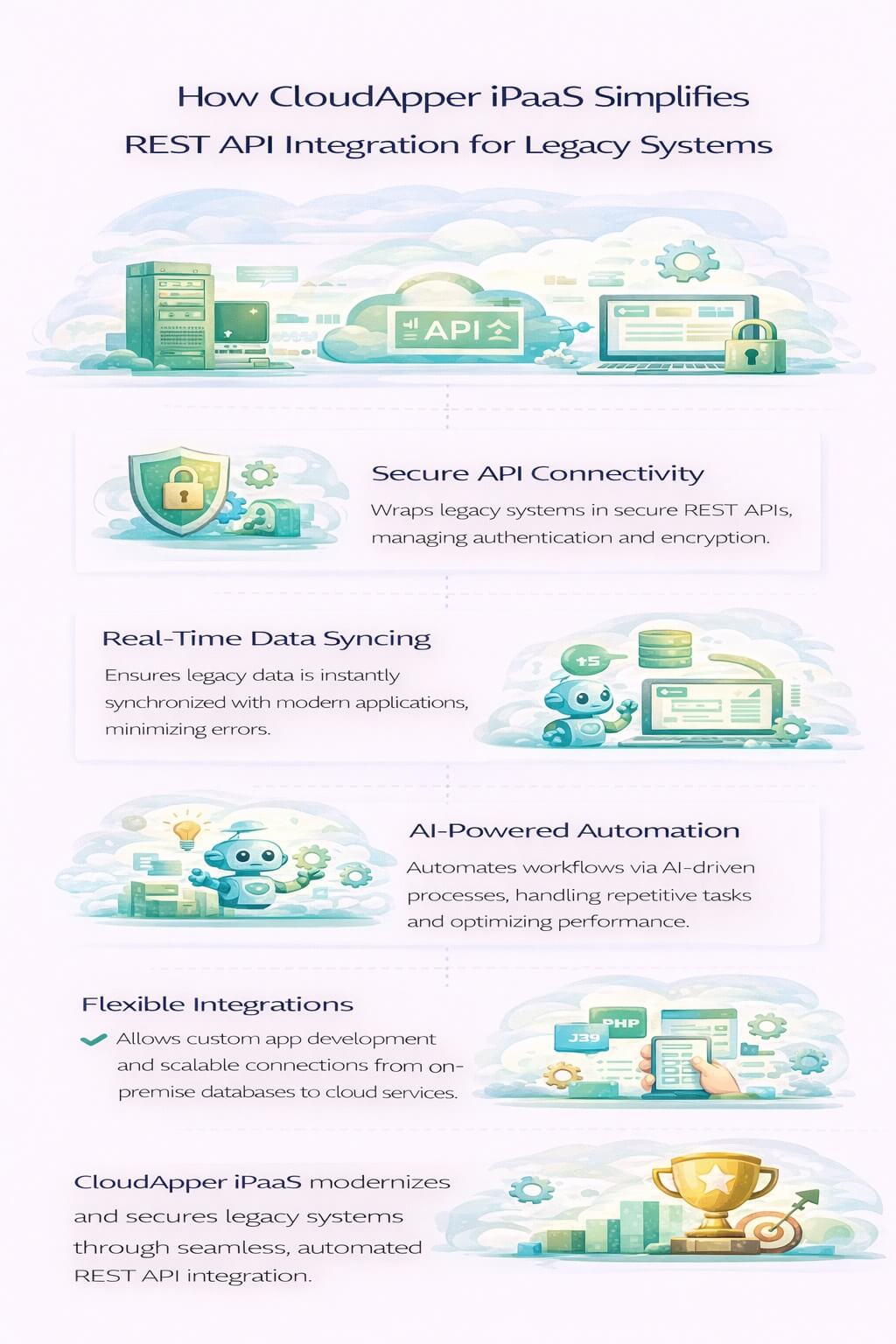 How CloudApper iPaaS Simplifies REST API Integration for Legacy Systems

API

Secure API Connectivity

Wraps legacy systems in secure REST APIs, managing authentication and encryption.

Real-Time Data Syncing

Ensures legacy data is instantly synchronized with modern applications, minimizing errors.

+5

AI-Powered Automation

Automates workflows via AI-driven processes, handling repetitive tasks and optimizing performance.

Flexible Integrations

Allows custom app development and scalable connections from on-premise databases to cloud services.

PHP

J39

CloudApper iPaaS modernizes and secures legacy systems through seamless, automated REST API integration.