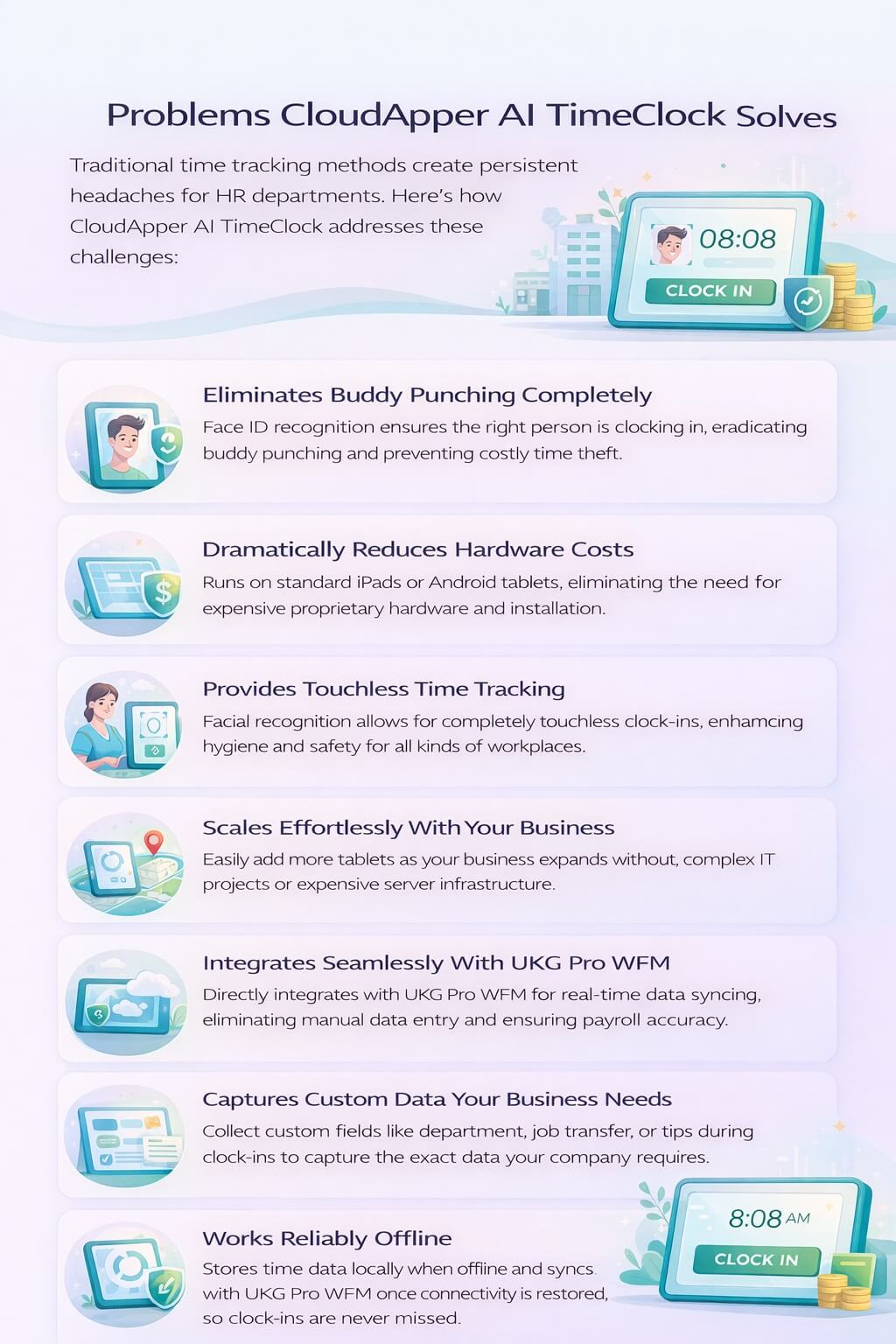 Problems CloudApper AI TimeClock Solves

Traditional time tracking methods create persistent headaches for HR departments. Here's how CloudApper AI TimeClock addresses these challenges:

08:08

CLOCK IN

Eliminates Buddy Punching Completely

Face ID recognition ensures the right person is clocking in, eradicating buddy punching and preventing costly time theft.

Dramatically Reduces Hardware Costs

Runs on standard iPads or Android tablets, eliminating the need for expensive proprietary hardware and installation.

Provides Touchless Time Tracking

Facial recognition allows for completely touchless clock-ins, enhamcing hygiene and safety for all kinds of workplaces.

Scales Effortlessly With Your Business

Easily add more tablets as your business expands without, complex IT projects or expensive server infrastructure.

Integrates Seamlessly With UKG Pro WFM

Directly integrates with UKG Pro WFM for real-time data syncing, eliminating manual data entry and ensuring payroll accuracy.

Captures Custom Data Your Business Needs

Collect custom fields like department, job transfer, or tips during clock-ins to capture the exact data your company requires.

Works Reliably Offline

Stores time data locally when offline and syncs with UKG Pro WFM once connectivity is restored, so clock-ins are never missed.

8:08 AM

CLOCK IN