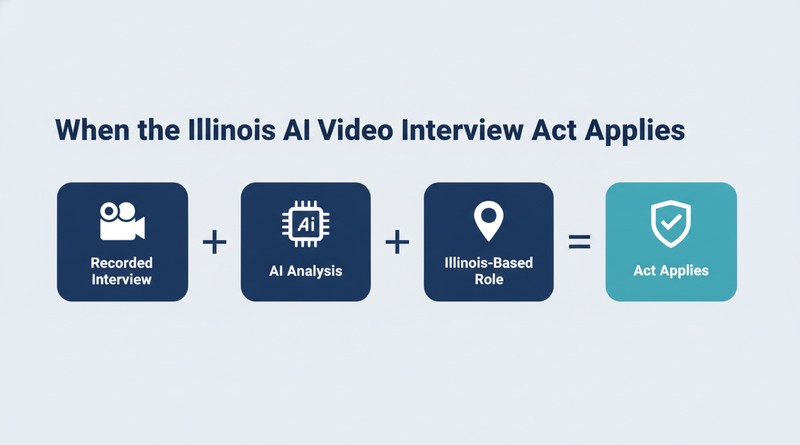 When the Illinois AI Video Interview Act Applies

Recorded Interview + Ai AI Analysis + Illinois-Based Role = Act Applies